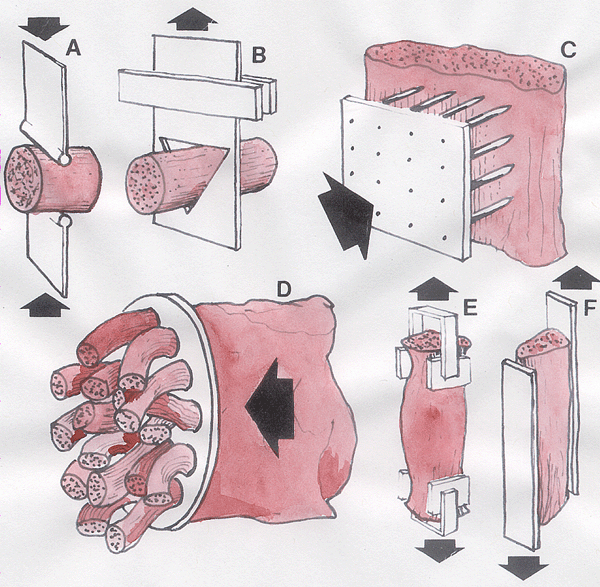 A

B

C

D

E

F